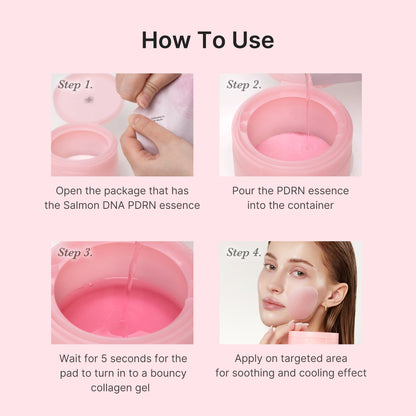 How To Use

Step 1.

Open the package that has the Salmon DNA PDRN essence

Step 2.

Pour the PDRN essence into the container

Step 3.

Wait for 5 seconds for the pad to turn in to a bouncy collagen gel

Step 4.

Apply on targeted area for soothing and cooling effect